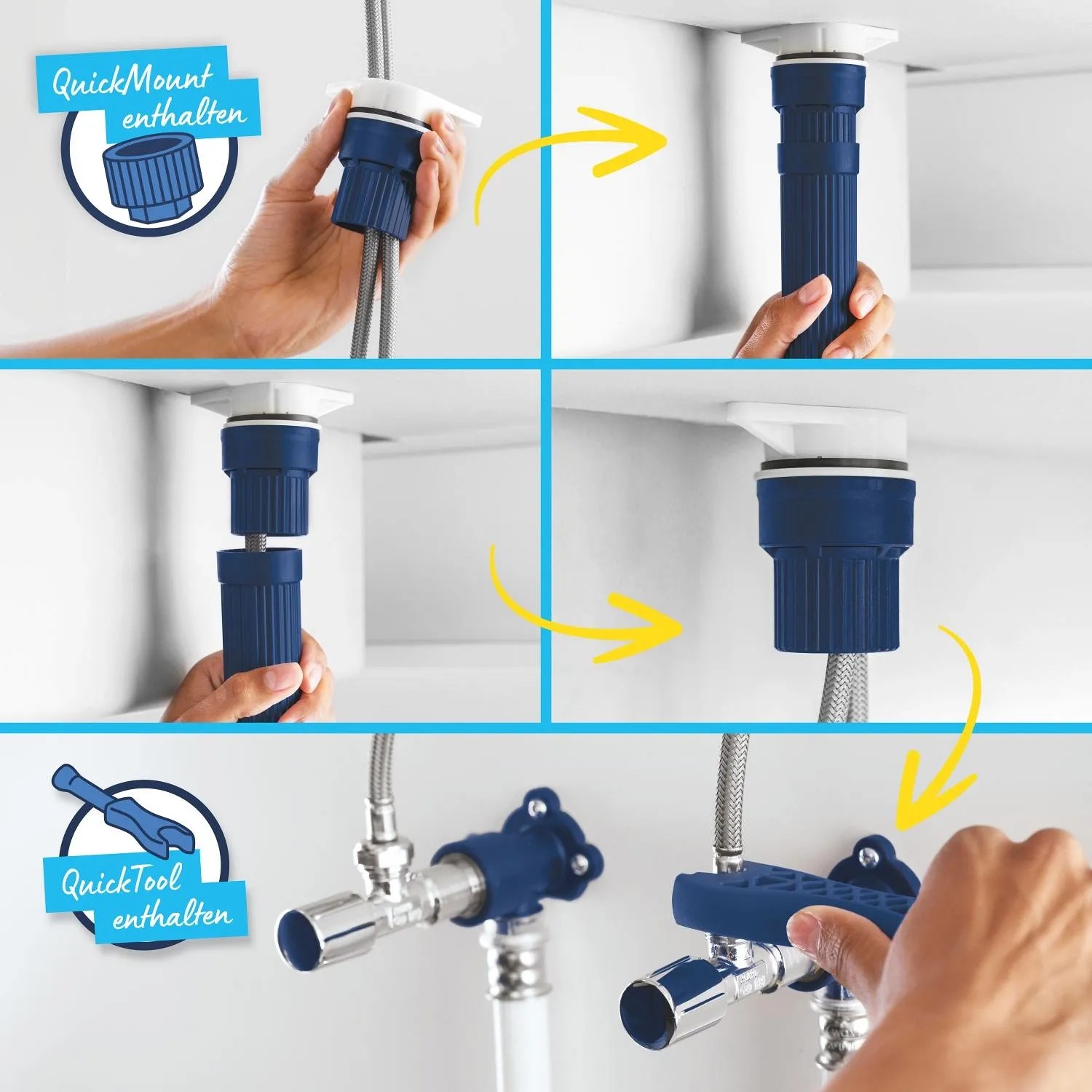 QuickMount enthalten

QuickTool enthalten