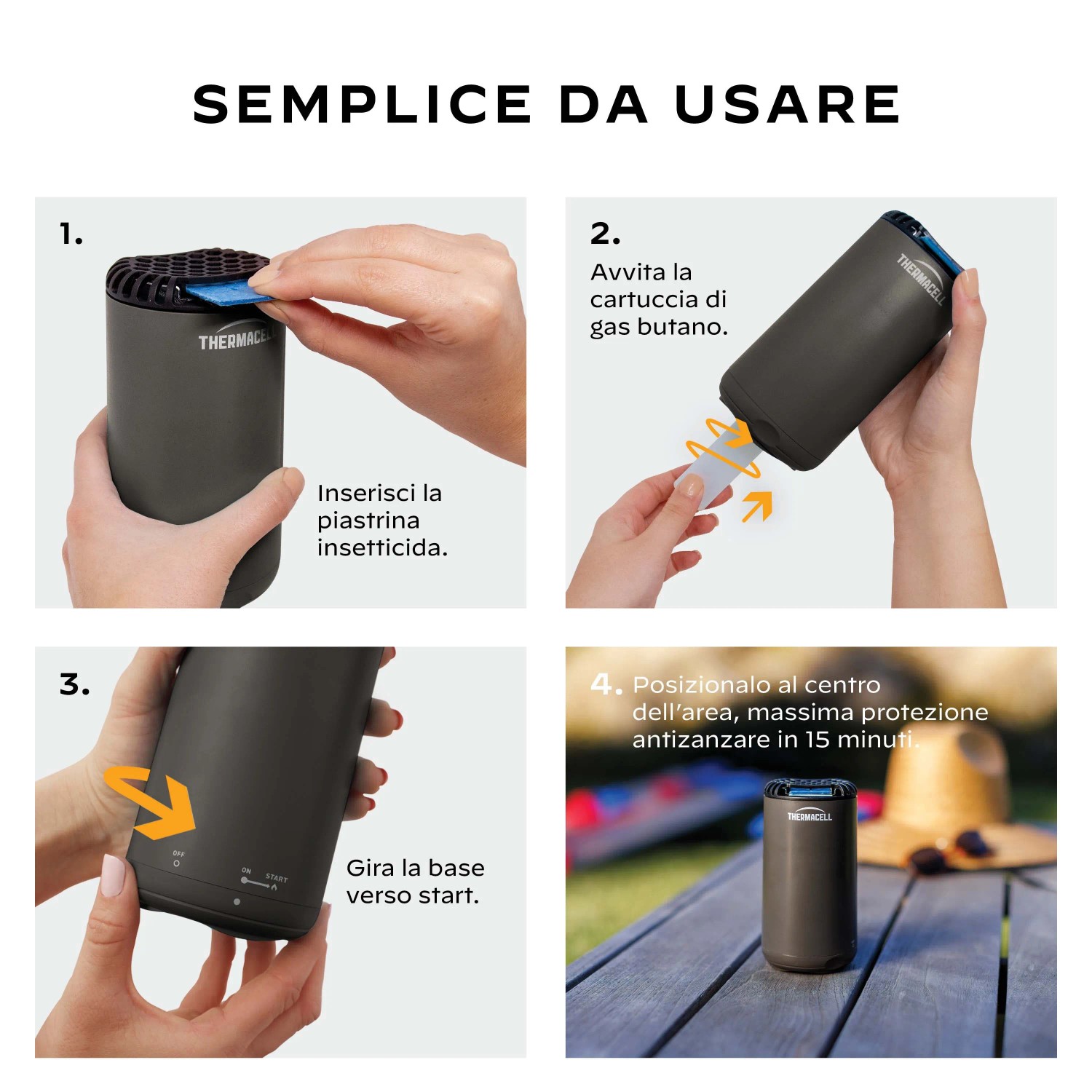 SEMPLICE DA USARE

1.

THERMACELL

Inserisci la piastrina insetticida.

2.

Avvita la cartuccia di gas butano.

THERMACELL

3.

OFF

ON

START

Gira la base verso start.

4. Posizionalo al centro dell'area, massima protezione antizanzare in 15 minuti.

THERMACELL