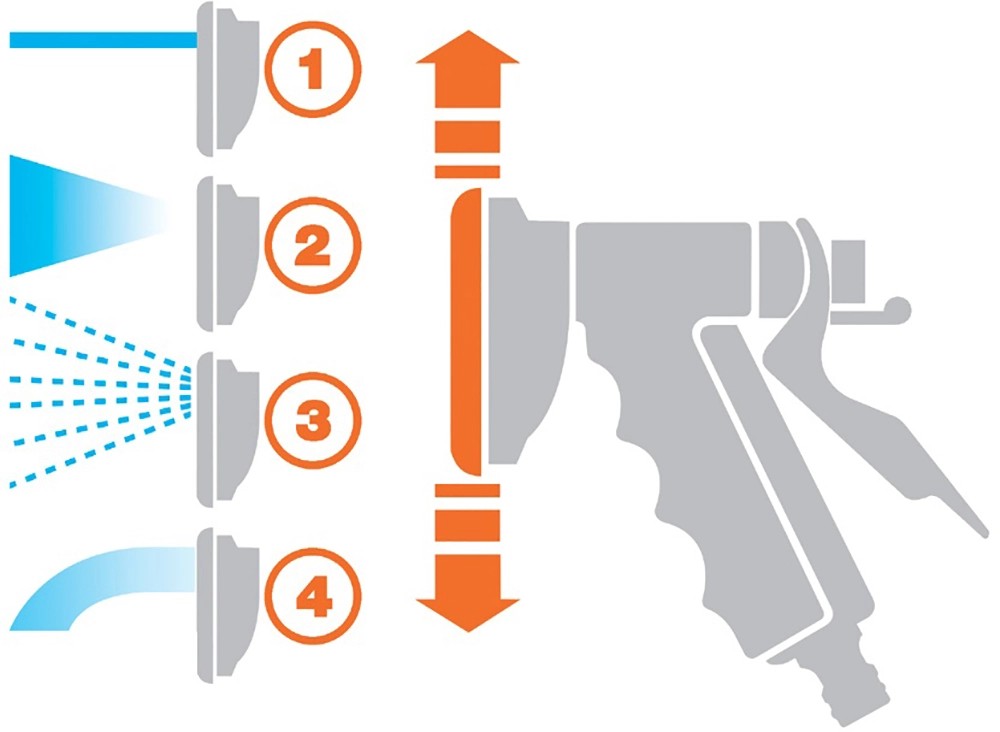 1
2
3
4