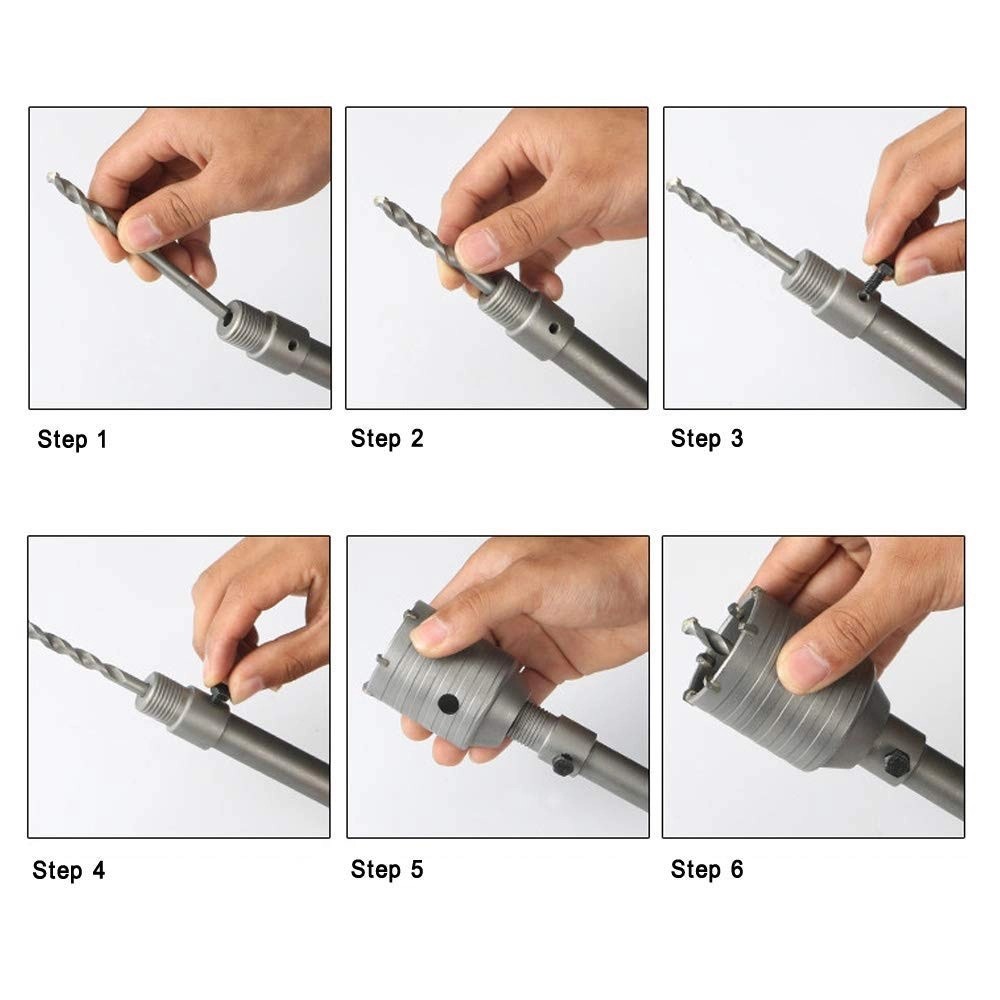 Step 1

Step 2

Step 3

Step 4

Step 5

Step 6