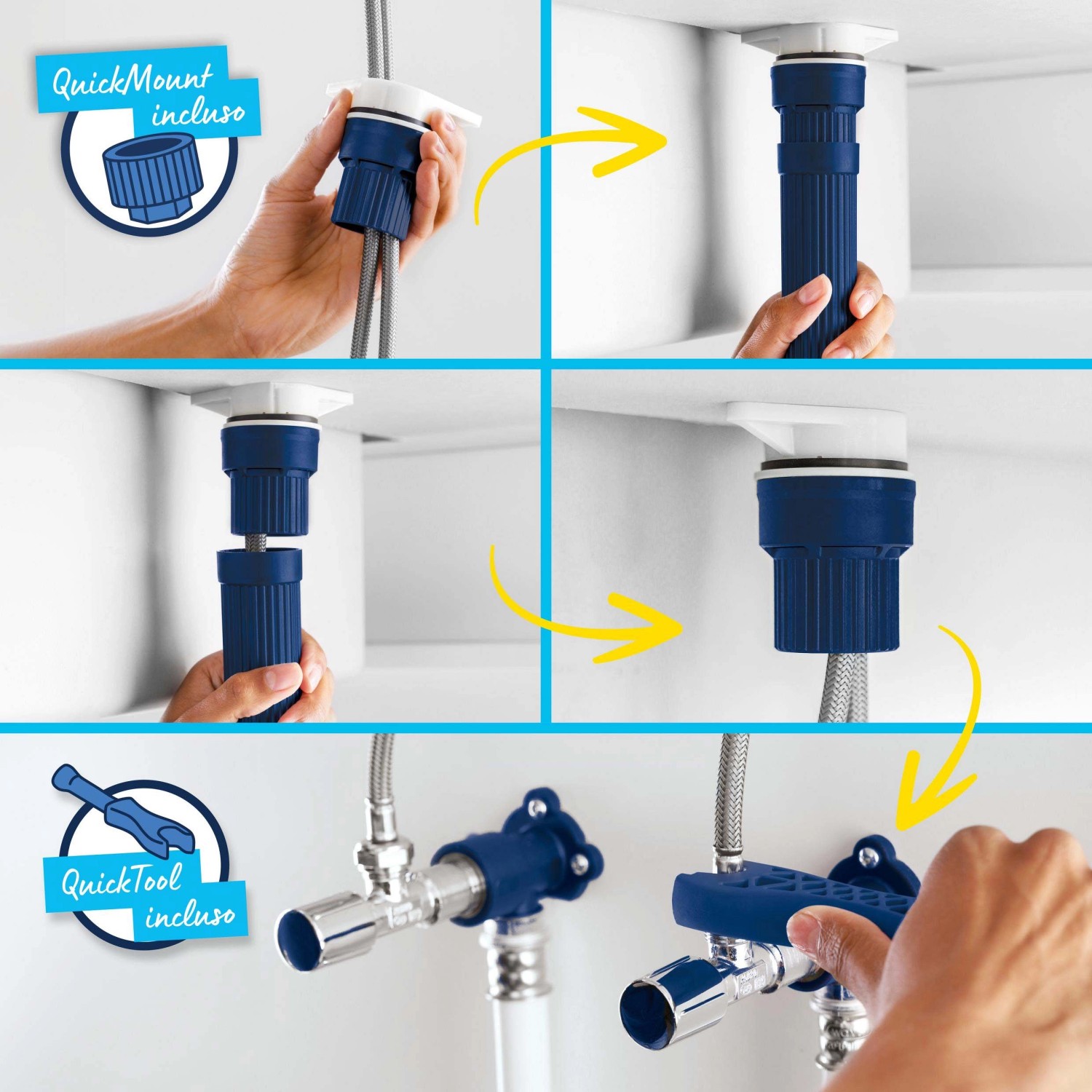 QuickMount incluso

QuickTool incluso