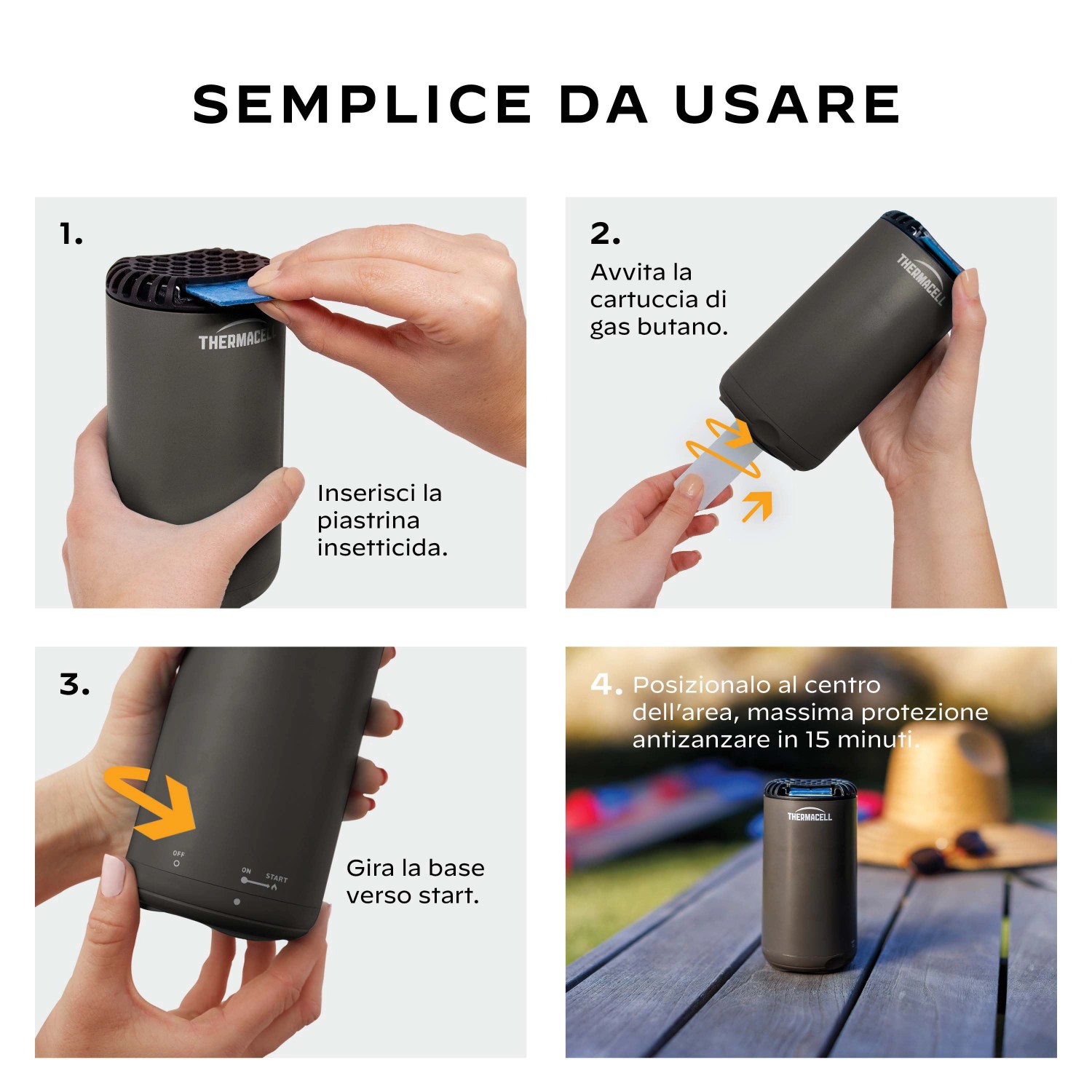 SEMPLICE DA USARE

1.

THERMACELL

Inserisci la piastrina insetticida.

2.

Avvita la cartuccia di gas butano.

THERMACELL

3.

OFF

ON START

Gira la base verso start.

4. Posizionalo al centro dell'area, massima protezione antizanzare in 15 minuti.

THERMACELL